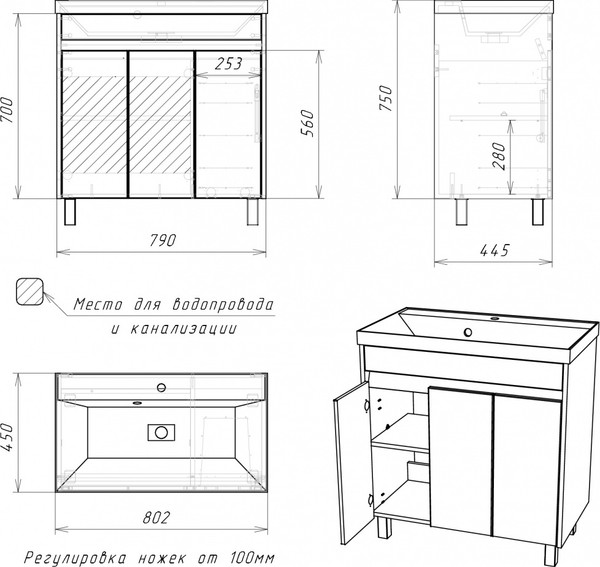 700
253
560
790
750
280
445
Место для водопровода и канализации
450
802
Регулировка ножек от 100мм