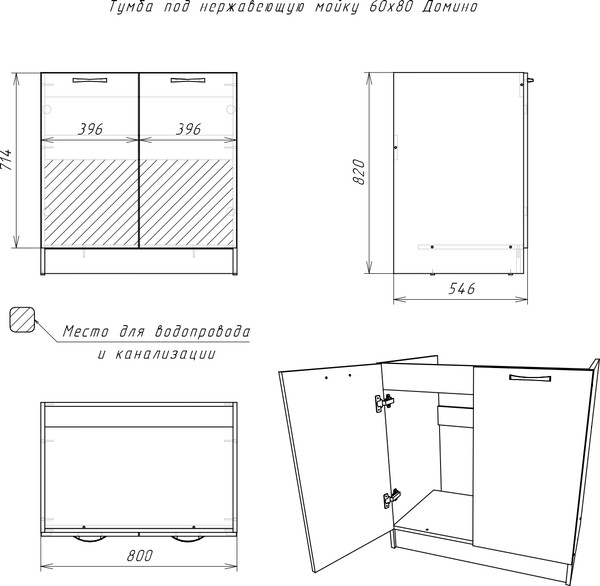 Тумба под нержавеющую мойку 60х80 Домино

714

396

396

820

546

Место для водопровода и канализации

800