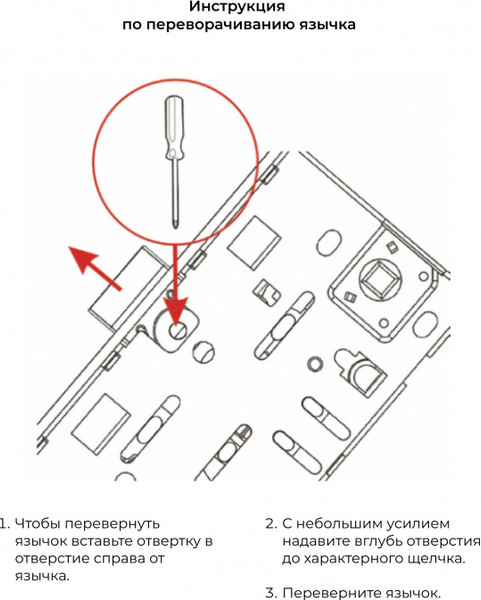 Инструкция
по переворачиванию язычка

1. Чтобы перевернуть язычок вставьте отвертку в отверстие справа от язычка.

2. С небольшим усилием надавите вглубь отверстия до характерного щелчка.

3. Переверните язычок.