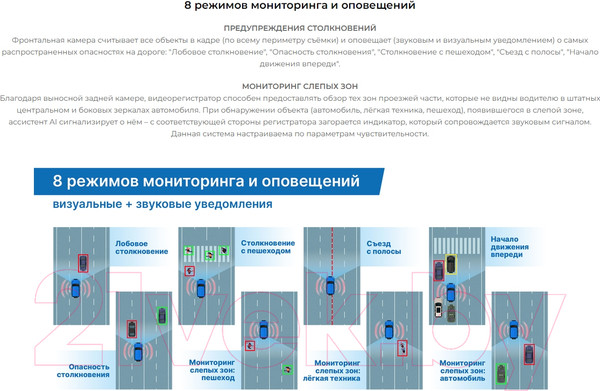 8 режимов мониторинга и оповещений

ПРЕДУПРЕЖДЕНИЯ СТОЛКНОВЕНИЙ

Фронтальная камера считывает все объекты в кадре (по всему периметру съёмки) и оповещает (звуковым и визуальным уведомлением) о самых распространенных опасностях на дороге: "Лобовое столкновение", "Опасность столкновения", "Столкновение с пешеходом", "Съезд с полосы", "Начало движения впереди".

МОНИТОРИНГ СЛЕПЫХ ЗОН

Благодаря выносной задней камере, видеорегистратор способен предоставлять обзор тех зон проезжей части, которые не видны водителю в штатных центральном и боковых зеркалах автомобиля. При обнаружении объекта (автомобиль, лёгкая техника, пешеход), появившегося в слепой зоне, ассистент AI сигнализирует о нём – с соответствующей стороны регистратора загорается индикатор, который сопровождается звуковым сигналом. Данная система настраиваема по параметрам чувствительности.

8 режимов мониторинга и оповещений

визуальные + звуковые уведомления

Лобовое столкновение

Столкновение с пешеходом

Съезд с полосы

Начало движения впереди

Опасность столкновения

Мониторинг слепых зон: пешеход

Мониторинг слепых зон: лёгкая техника

Мониторинг слепых зон: автомобиль

21vek.by