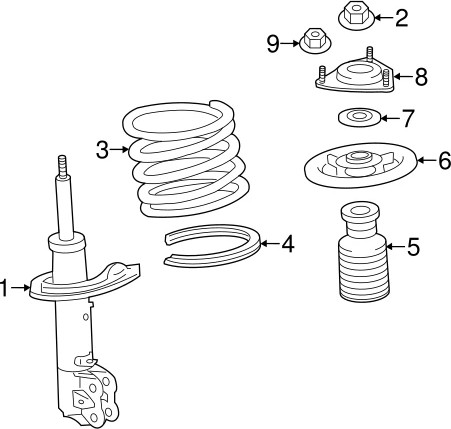 2
9
8
7
3
6
4
5
1