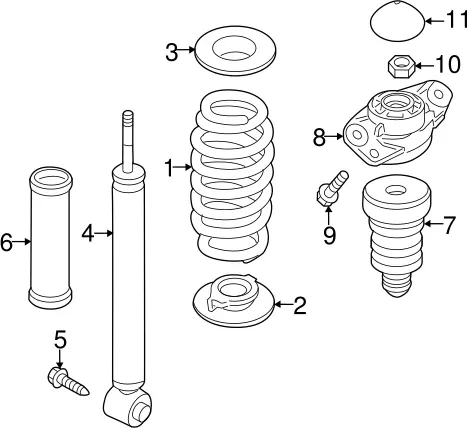 11
3
10
8
1
9
7
6
4
2
5