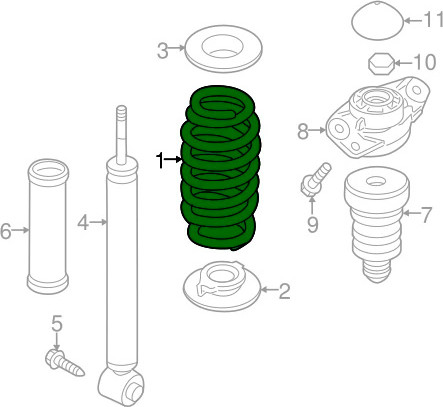 11
3
10
8
1
9
7
6
4
2
5