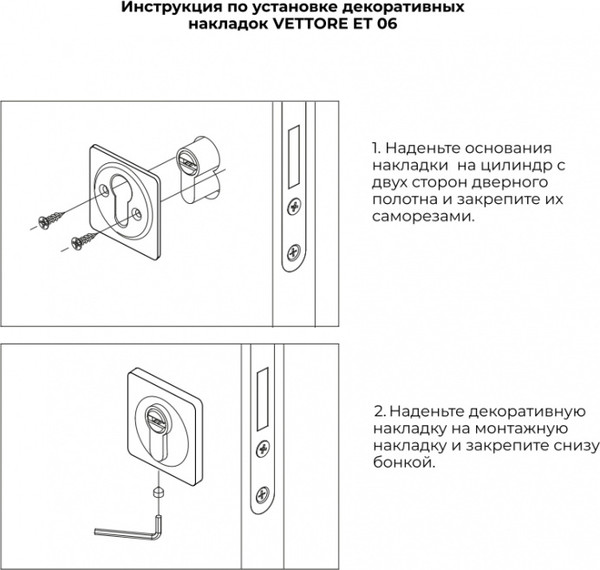 Инструкция по установке декоративных накладок VETTORE ET 06

1. Наденьте основания накладки на цилиндр с двух сторон дверного полотна и закрепите их саморезами.

2. Наденьте декоративную накладку на монтажную накладку и закрепите снизу бонкой.