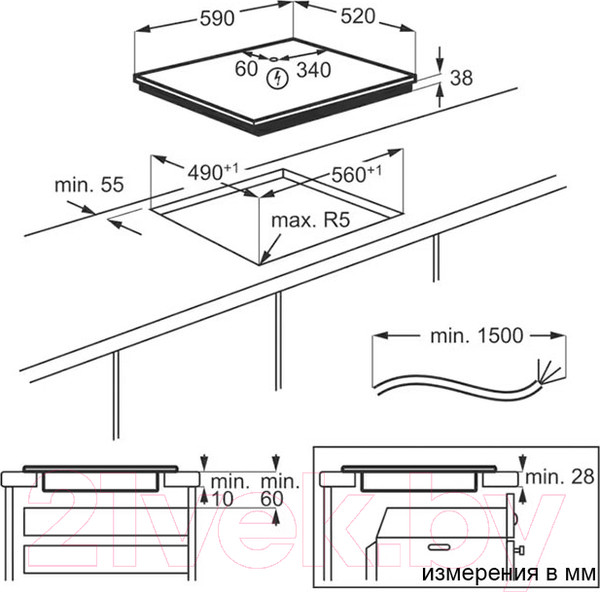 590
520
60
340
38
$490^{+1}$
$560^{+1}$
min. 55
max. R5
min. 1500
min. 10
min. 60
min. 28
21vek.by
измерения в мм