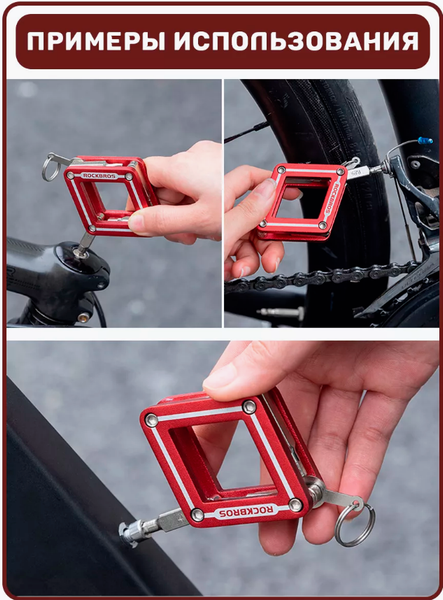 ПРИМЕРЫ ИСПОЛЬЗОВАНИЯ

ROCKBROS

ROCKBROS

ROCKBROS