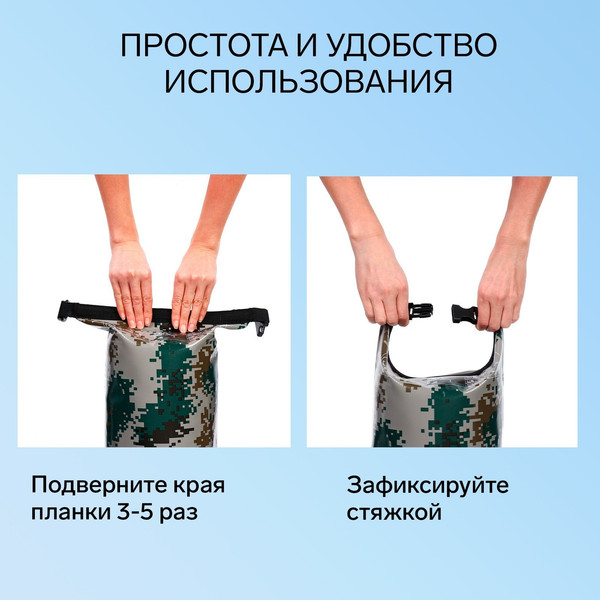 ПРОСТОТА И УДОБСТВО ИСПОЛЬЗОВАНИЯ

Подверните края планки 3-5 раз

Зафиксируйте стяжкой