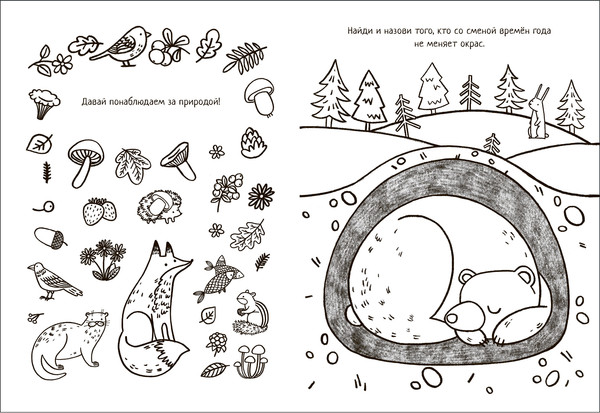 Давай понаблюдаем за природой!

Найди и назови того, кто со сменой времён года не меняет окрас.