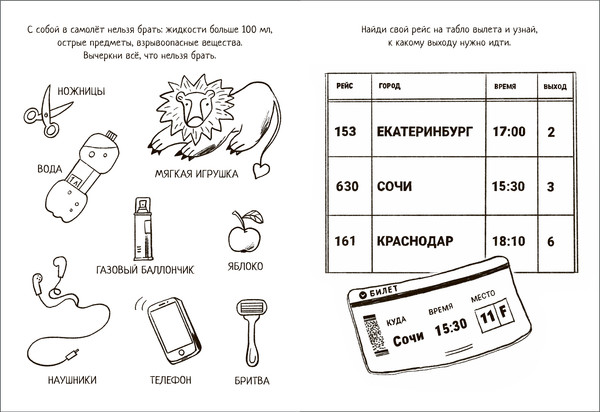 С собой в самолёт нельзя брать: жидкости больше 100 мл, острые предметы, взрывоопасные вещества. Вычеркни всё, что нельзя брать.

НОЖНИЦЫ

ВОДА

МЯГКАЯ ИГРУШКА

ГАЗОВЫЙ БАЛЛОНЧИК

ЯБЛОКО

НАУШНИКИ

ТЕЛЕФОН

БРИТВА

Найди свой рейс на табло вылета и узнай, к какому выходу нужно идти.

| РЕЙС | ГОРОД | ВРЕМЯ | ВЫХОД |
|---|---|---|---|
| 153 | ЕКАТЕРИНБУРГ | 17:00 | 2 |
| 630 | СОЧИ | 15:30 | 3 |
| 161 | КРАСНОДАР | 18:10 | 6 |

БИЛЕТ

КУДА
Сочи

ВРЕМЯ
15:30

МЕСТО
11 F