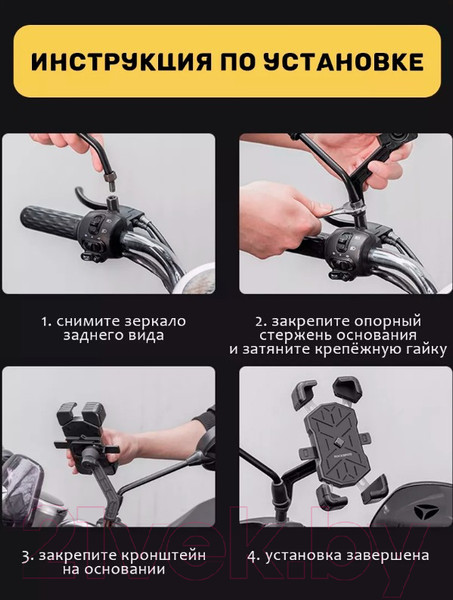 ИНСТРУКЦИЯ ПО УСТАНОВКЕ

1. снимите зеркало заднего вида

2. закрепите опорный стержень основания и затяните крепёжную гайку

3. закрепите кронштейн на основании

4. установка завершена

21vek.by