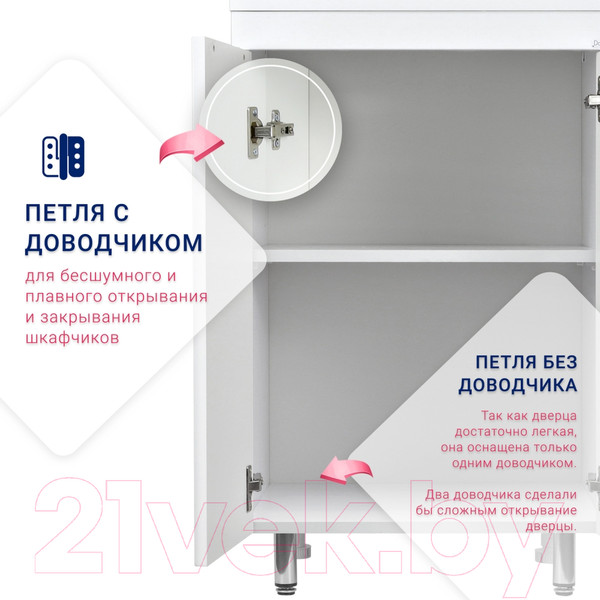 ПЕТЛЯ С ДОВОДЧИКОМ

для бесшумного и плавного открывания и закрывания шкафчиков

ПЕТЛЯ БЕЗ ДОВОДЧИКА

Так как дверца достаточно легкая, она оснащена только одним доводчиком.

Два доводчика сделали бы сложным открывание дверцы.

21vek.by