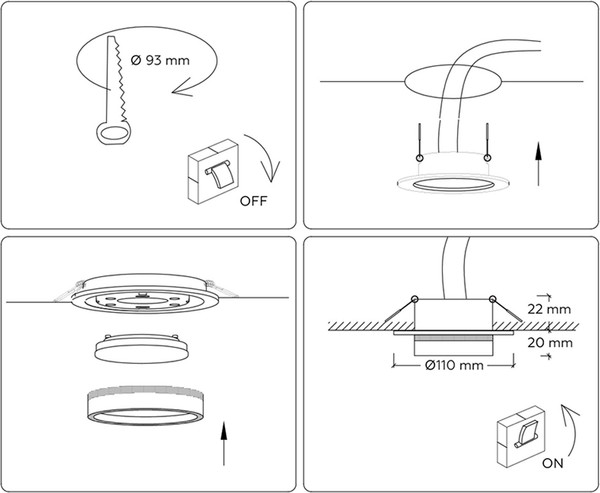 Ø 93 mm

OFF

22 mm

20 mm

Ø110 mm

ON