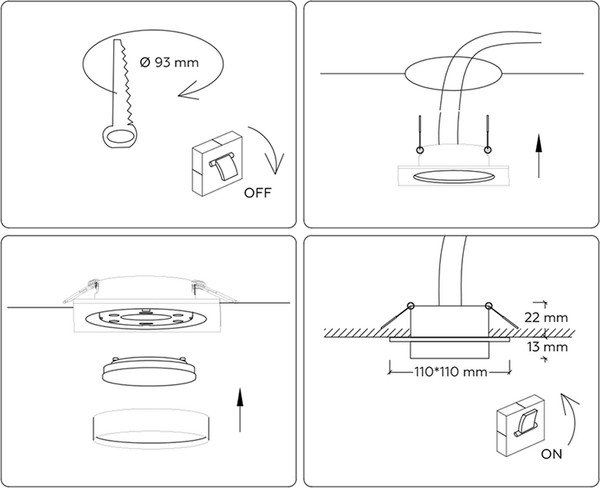 Ø 93 mm

OFF

22 mm

13 mm

110*110 mm

ON