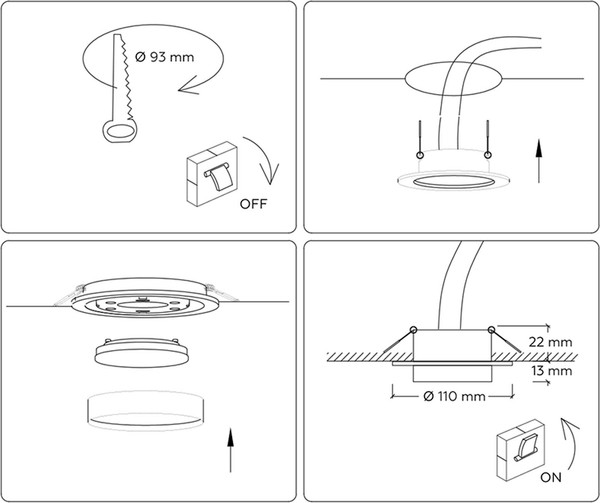 Ø 93 mm

OFF

22 mm

13 mm

Ø 110 mm

ON