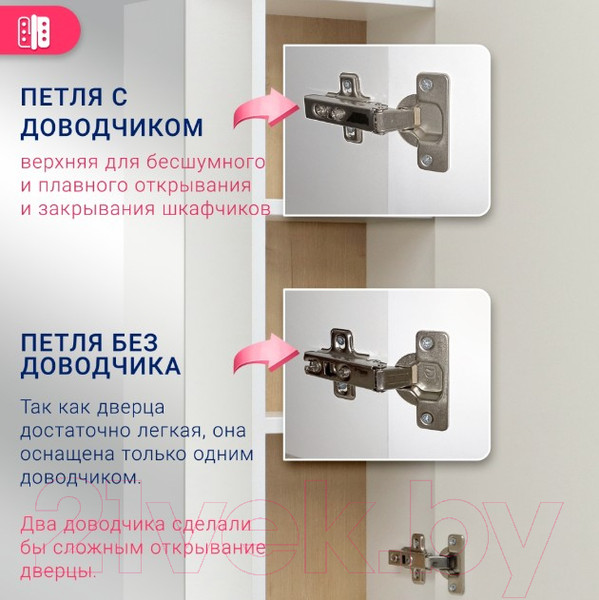 ПЕТЛЯ С ДОВОДЧИКОМ

верхняя для бесшумного и плавного открывания и закрывания шкафчиков

ПЕТЛЯ БЕЗ ДОВОДЧИКА

Так как дверца достаточно легкая, она оснащена только одним доводчиком.

Два доводчика сделали бы сложным открывание дверцы.

21vek.by