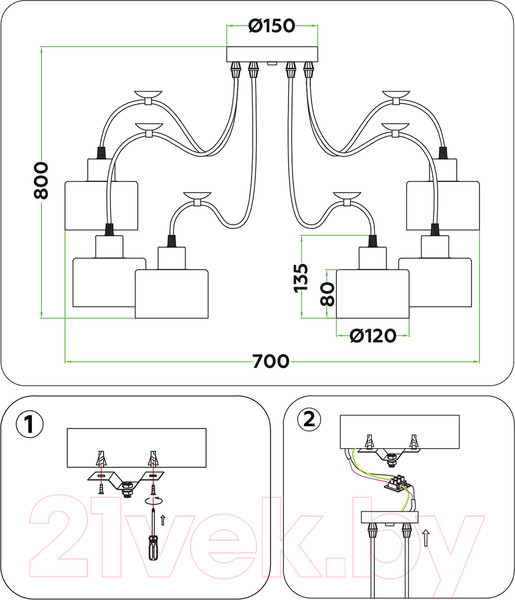 Ø150

800

135

80

Ø120

700

1

2

21vek.by