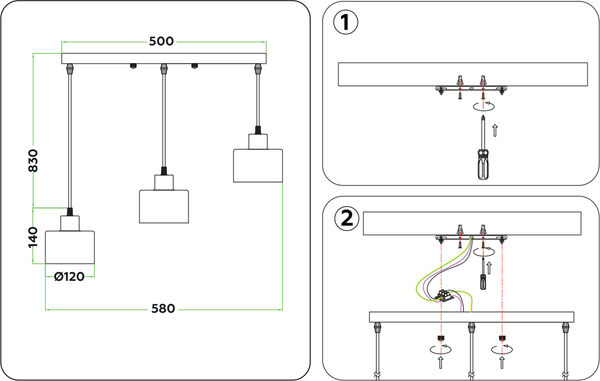 500

830

140

Ø120

580

1

2