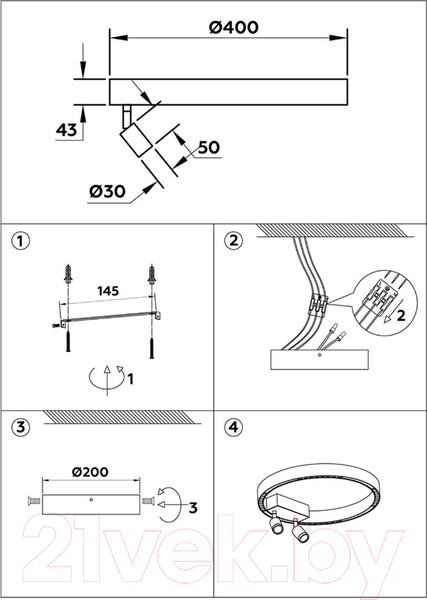 Ø400

43

50

Ø30

1

145

1

2

2

3

Ø200

3

4

21vek.by