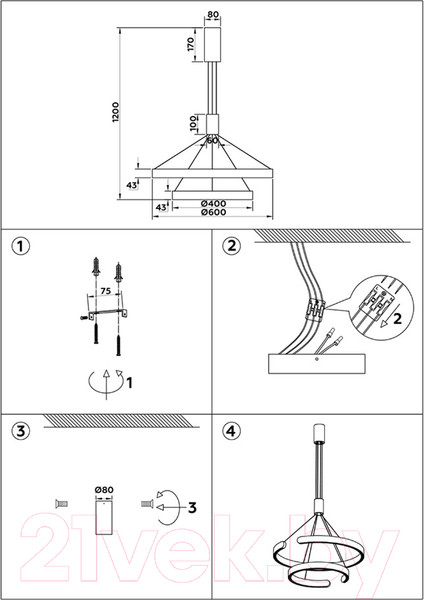 80
170
1200
100
60
43
43
Ø400
Ø600

1
75
1

2
2

3
Ø80
3

4

21vek.by