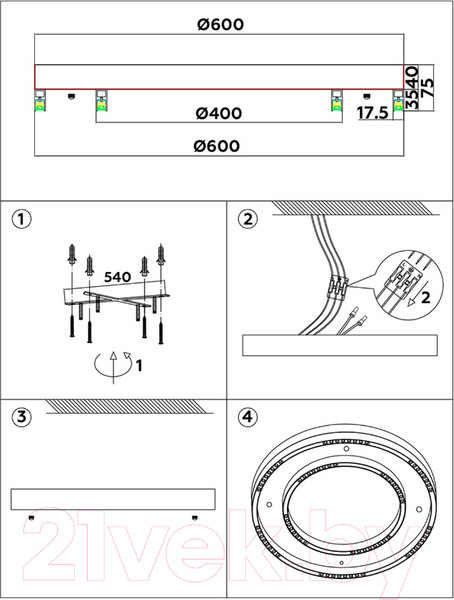 Ø600

40

75

35

Ø400

17.5

Ø600

1

540

1

2

2

3

4

21vek.by