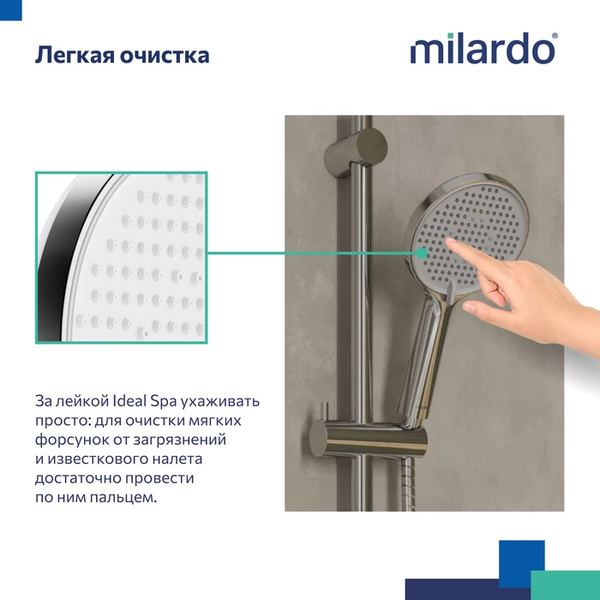 Легкая очистка

milardo®

За лейкой Ideal Spa ухаживать просто: для очистки мягких форсунок от загрязнений и известкового налета достаточно провести по ним пальцем.