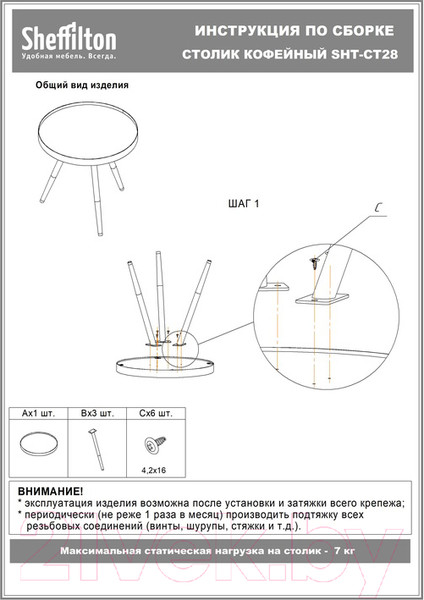 Sheffilton
Удобная мебель. Всегда.

ИНСТРУКЦИЯ ПО СБОРКЕ
СТОЛИК КОФЕЙНЫЙ SHT-CT28

Общий вид изделия

ШАГ 1

C

| Ax1 шт. | Bx3 шт. | Cx6 шт. |
|---|---|---|
| | | 4,2x16 |

ВНИМАНИЕ!
* эксплуатация изделия возможна после установки и затяжки всего крепежа;
* периодически (не реже 1 раза в месяц) производить подтяжку всех резьбовых соединений (винты, шурупы, стяжки и т.д.).

Максимальная статическая нагрузка на столик - 7 кг

21vek.by