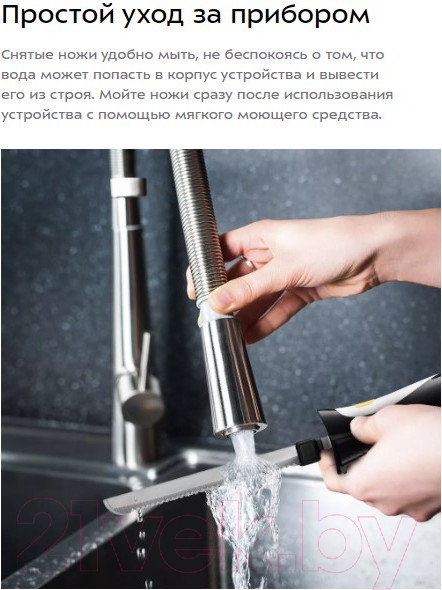 Простой уход за прибором

Снятые ножи удобно мыть, не беспокоясь о том, что вода может попасть в корпус устройства и вывести его из строя. Мойте ножи сразу после использования устройства с помощью мягкого моющего средства.

21vek.by