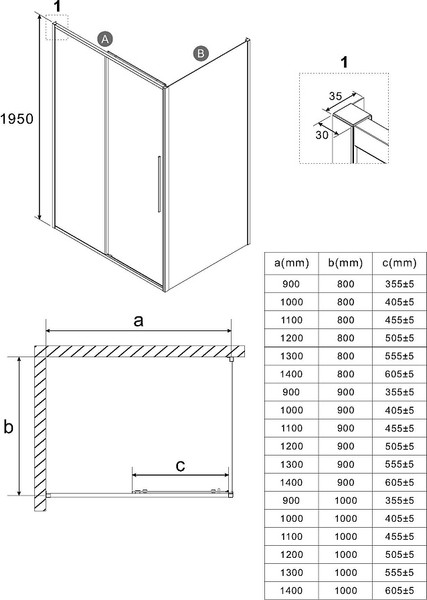 1

A

B

1950

1

35

30

a

b

c

| a(mm) | b(mm) | c(mm) |
|---|---|---|
| 900 | 800 | 355±5 |
| 1000 | 800 | 405±5 |
| 1100 | 800 | 455±5 |
| 1200 | 800 | 505±5 |
| 1300 | 800 | 555±5 |
| 1400 | 800 | 605±5 |
| 900 | 900 | 355±5 |
| 1000 | 900 | 405±5 |
| 1100 | 900 | 455±5 |
| 1200 | 900 | 505±5 |
| 1300 | 900 | 555±5 |
| 1400 | 900 | 605±5 |
| 900 | 1000 | 355±5 |
| 1000 | 1000 | 405±5 |
| 1100 | 1000 | 455±5 |
| 1200 | 1000 | 505±5 |
| 1300 | 1000 | 555±5 |
| 1400 | 1000 | 605±5 |