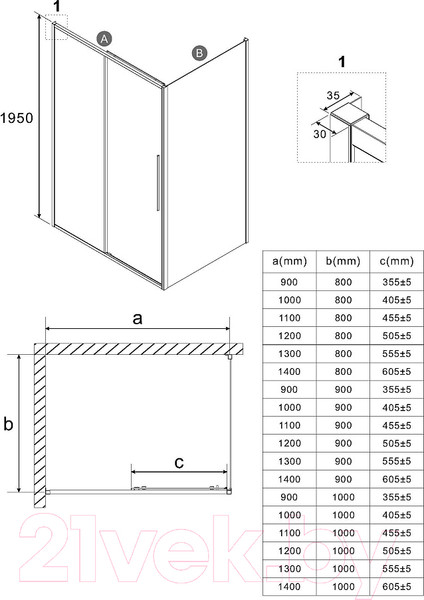 1
A
B
1950
1
35
30

a
b
c

| a(mm) | b(mm) | c(mm) |
|---|---|---|
| 900 | 800 | 355±5 |
| 1000 | 800 | 405±5 |
| 1100 | 800 | 455±5 |
| 1200 | 800 | 505±5 |
| 1300 | 800 | 555±5 |
| 1400 | 800 | 605±5 |
| 900 | 900 | 355±5 |
| 1000 | 900 | 405±5 |
| 1100 | 900 | 455±5 |
| 1200 | 900 | 505±5 |
| 1300 | 900 | 555±5 |
| 1400 | 900 | 605±5 |
| 900 | 1000 | 355±5 |
| 1000 | 1000 | 405±5 |
| 1100 | 1000 | 455±5 |
| 1200 | 1000 | 505±5 |
| 1300 | 1000 | 555±5 |
| 1400 | 1000 | 605±5 |

21vek.by