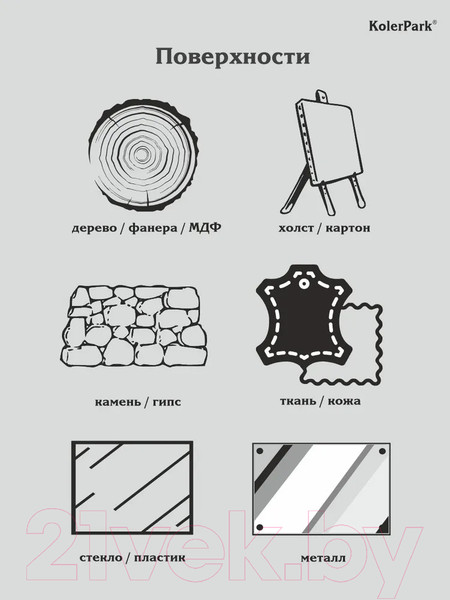 KolerPark®

Поверхности

дерево / фанера / МДФ

холст / картон

камень / гипс

ткань / кожа

стекло / пластик

металл

21vek.by