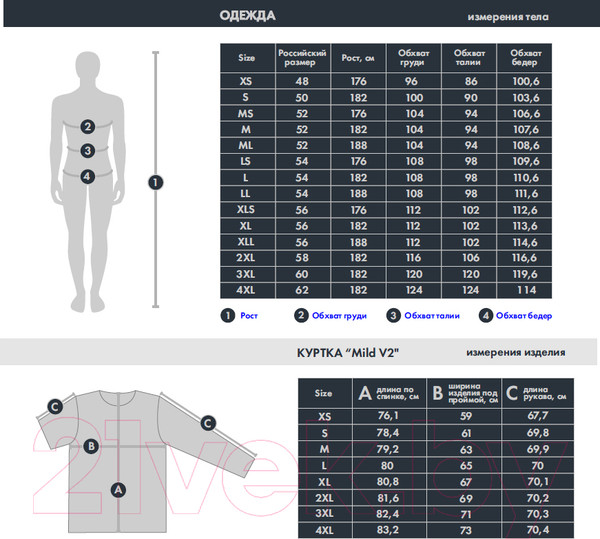 ОДЕЖДА

измерения тела

2
3
4
1

| Size | Российский размер | Рост, см | Обхват груди | Обхват талии | Обхват бедер |
|---|---|---|---|---|---|
| XS | 48 | 176 | 96 | 86 | 100,6 |
| S | 50 | 182 | 100 | 90 | 103,6 |
| MS | 52 | 176 | 104 | 94 | 106,6 |
| M | 52 | 182 | 104 | 94 | 107,6 |
| ML | 52 | 188 | 104 | 94 | 108,6 |
| LS | 54 | 176 | 108 | 98 | 109,6 |
| L | 54 | 182 | 108 | 98 | 110,6 |
| LL | 54 | 188 | 108 | 98 | 111,6 |
| XLS | 56 | 176 | 112 | 102 | 112,6 |
| XL | 56 | 182 | 112 | 102 | 113,6 |
| XLL | 56 | 188 | 112 | 102 | 114,6 |
| 2XL | 58 | 182 | 116 | 106 | 116,6 |
| 3XL | 60 | 182 | 120 | 120 | 119,6 |
| 4XL | 62 | 182 | 124 | 124 | 114 |

1 Рост 2 Обхват груди 3 Обхват талии 4 Обхват бедер

КУРТКА "Mild V2"

измерения изделия

C
C
B
A

21vek.by

| Size | A длина по спинке, см | B ширина изделия под проймой, см | C длина рукава, см |
|---|---|---|---|
| XS | 76,1 | 59 | 67,7 |
| S | 78,4 | 61 | 69,8 |
| M | 79,2 | 63 | 69,9 |
| L | 80 | 65 | 70 |
| XL | 80,8 | 67 | 70,1 |
| 2XL | 81,6 | 69 | 70,2 |
| 3XL | 82,4 | 71 | 70,3 |
| 4XL | 83,2 | 73 | 70,4 |