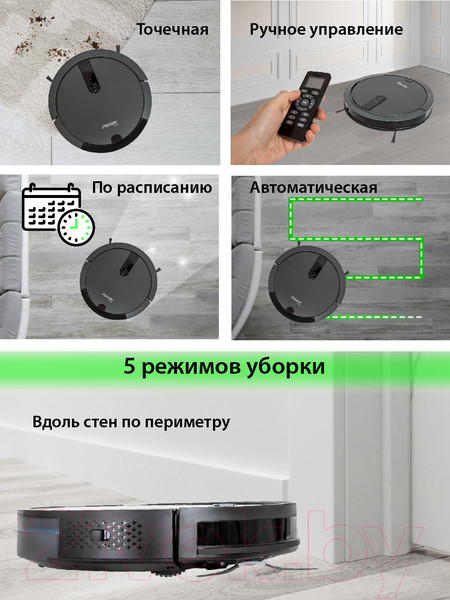 Точечная

Ручное управление

По расписанию

Автоматическая

5 режимов уборки

Вдоль стен по периметру

21vek.by