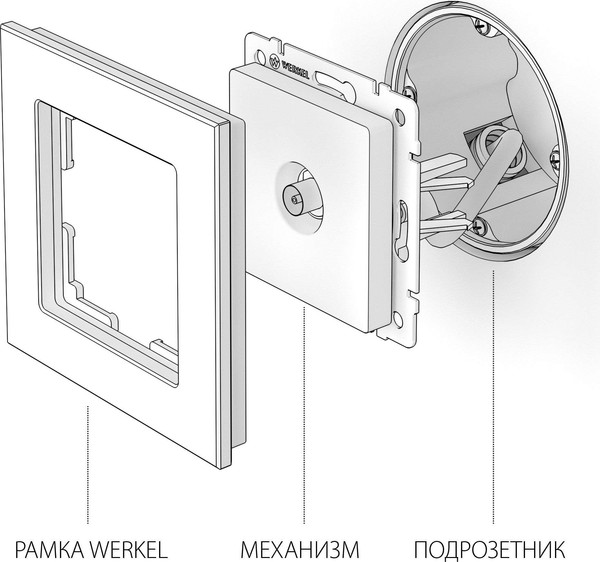 WERKEL

РАМКА WERKEL

МЕХАНИЗМ

ПОДРОЗЕТНИК