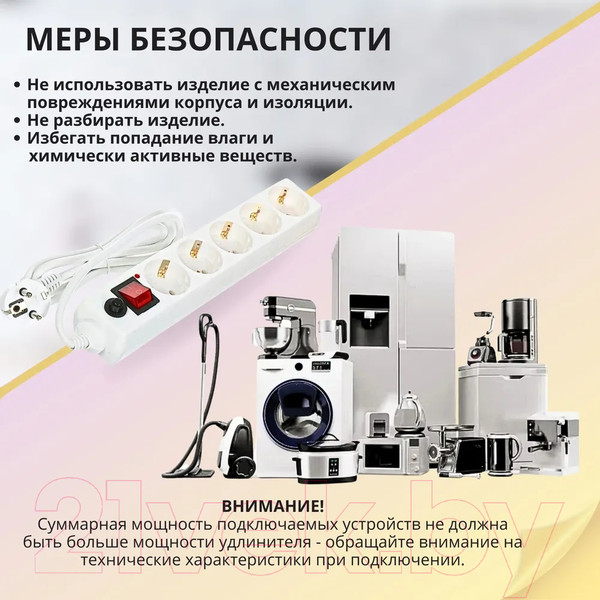 МЕРЫ БЕЗОПАСНОСТИ

• Не использовать изделие с механическим повреждениями корпуса и изоляции.
• Не разбирать изделие.
• Избегать попадание влаги и химически активные веществ.

21vek.by

ВНИМАНИЕ!
Суммарная мощность подключаемых устройств не должна быть больше мощности удлинителя - обращайте внимание на технические характеристики при подключении.