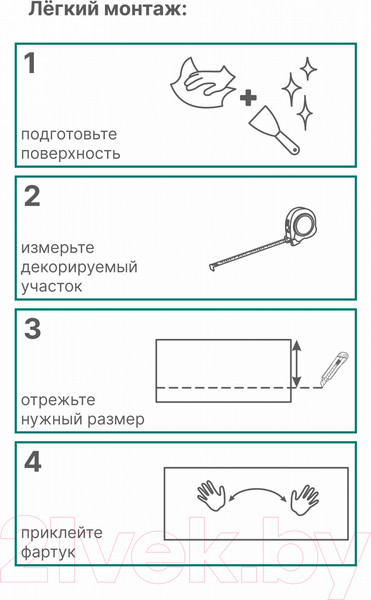 Лёгкий монтаж:

1

подготовьте поверхность

2

измерьте декорируемый участок

3

отрежьте нужный размер

4

приклейте фартук

21vek.by