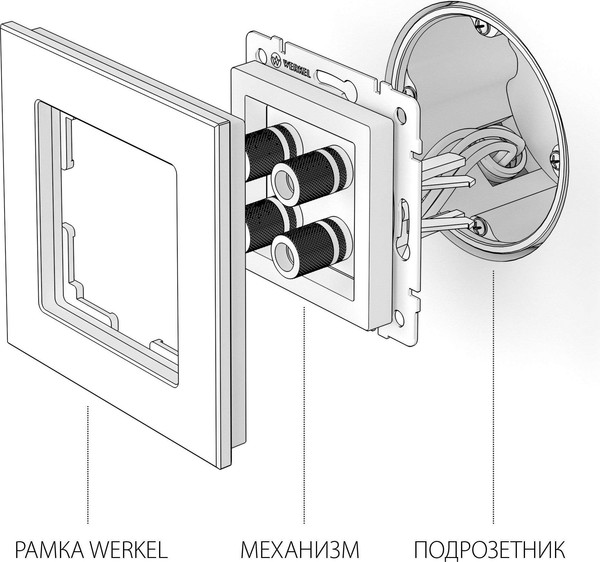 WERKEL

РАМКА WERKEL

МЕХАНИЗМ

ПОДРОЗЕТНИК