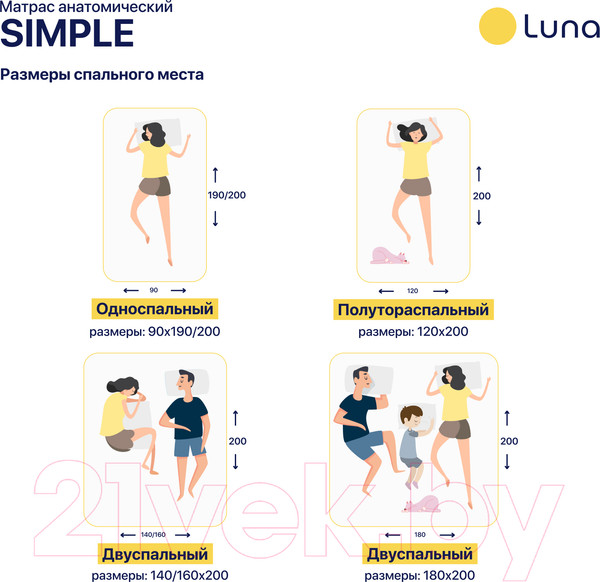 Матрас анатомический
SIMPLE

Luna

Размеры спального места

190/200

90

Односпальный
размеры: 90x190/200

200

120

Полутораспальный
размеры: 120x200

200

140/160

Двуспальный
размеры: 140/160x200

200

180

Двуспальный
размеры: 180x200

21vek.by