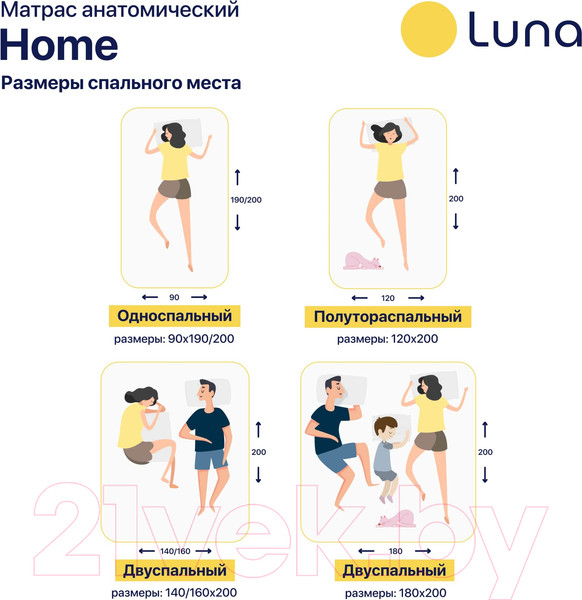 Матрас анатомический
Home

Luna

Размеры спального места

190/200

90

Односпальный
размеры: 90x190/200

200

120

Полутораспальный
размеры: 120x200

200

140/160

Двуспальный
размеры: 140/160x200

200

180

Двуспальный
размеры: 180x200

21vek.by