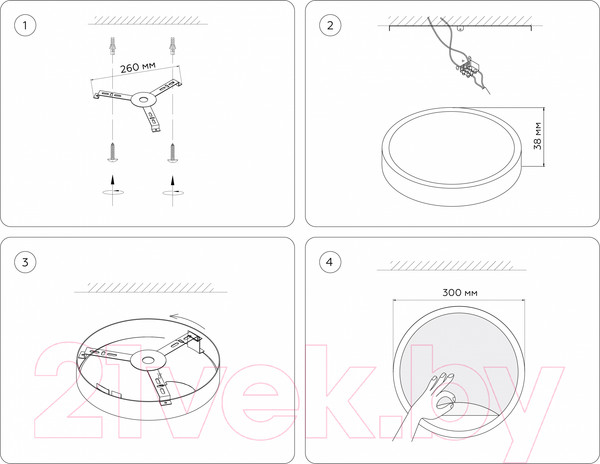 1

260 мм

2

38 мм

3

4

300 мм

21vek.by