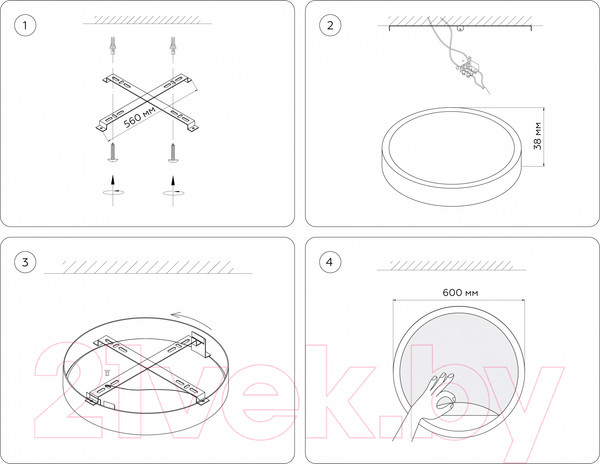 1

560 мм

2

38 мм

3

4

600 мм

21vek.by