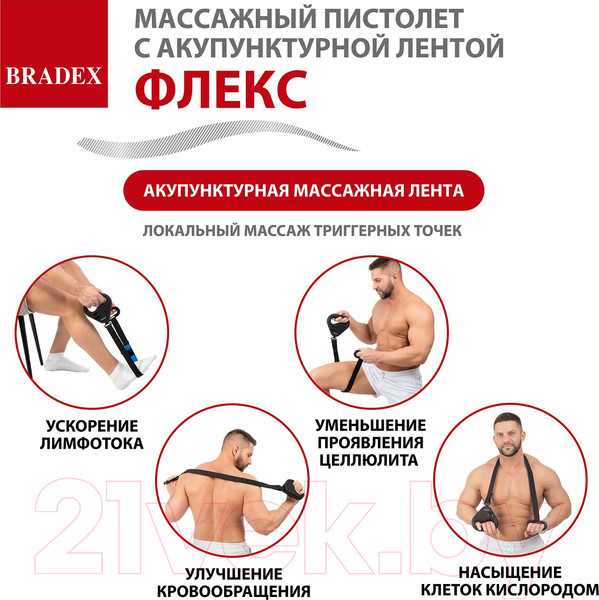 BRADEX

МАССАЖНЫЙ ПИСТОЛЕТ С АКУПУНКТУРНОЙ ЛЕНТОЙ

ФЛЕКС

АКУПУНКТУРНАЯ МАССАЖНАЯ ЛЕНТА

ЛОКАЛЬНЫЙ МАССАЖ ТРИГГЕРНЫХ ТОЧЕК

УСКОРЕНИЕ ЛИМФОТОКА

УМЕНЬШЕНИЕ ПРОЯВЛЕНИЯ ЦЕЛЛЮЛИТА

УЛУЧШЕНИЕ КРОВООБРАЩЕНИЯ

НАСЫЩЕНИЕ КЛЕТОК КИСЛОРОДОМ

21vek.by