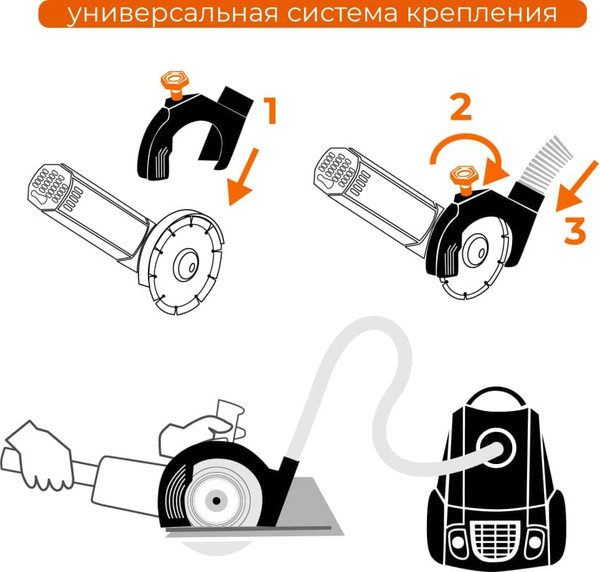 универсальная система крепления

1

2

3