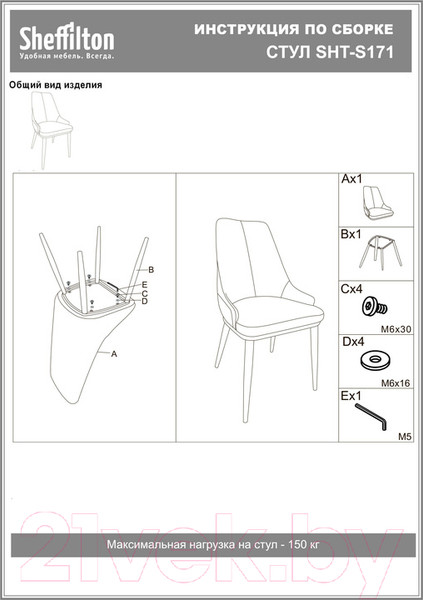 Sheffilton
Удобная мебель. Всегда.

ИНСТРУКЦИЯ ПО СБОРКЕ
СТУЛ SHT-S171

Общий вид изделия

B
E
C
D
A

Ax1

Bx1

Cx4
M6x30

Dx4
M6x16

Ex1
M5

21vek.by

Максимальная нагрузка на стул - 150 кг