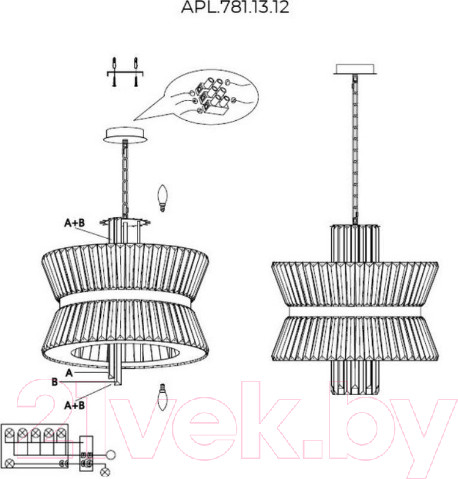 APL.781.13.12

A+B

A

B

A+B

21vek.by