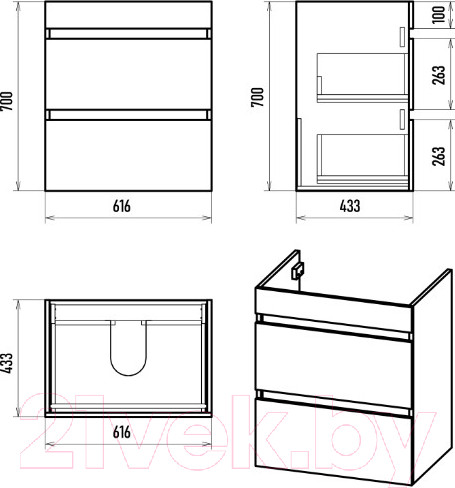 700

616

700

100

263

263

433

433

616

21vek.by