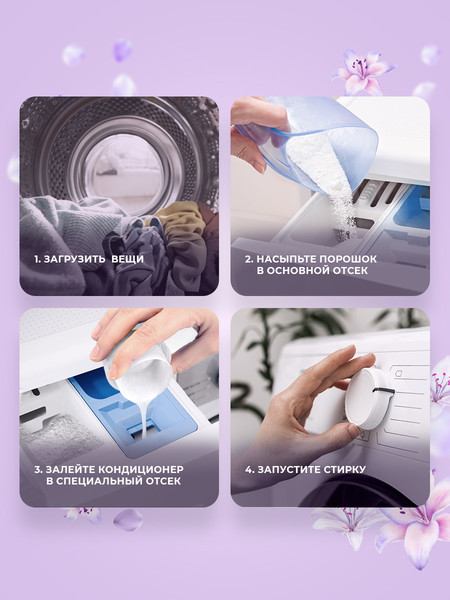 1. ЗАГРУЗИТЬ ВЕЩИ

2. НАСЫПЬТЕ ПОРОШОК В ОСНОВНОЙ ОТСЕК

3. ЗАЛЕЙТЕ КОНДИЦИОНЕР В СПЕЦИАЛЬНЫЙ ОТСЕК

4. ЗАПУСТИТЕ СТИРКУ