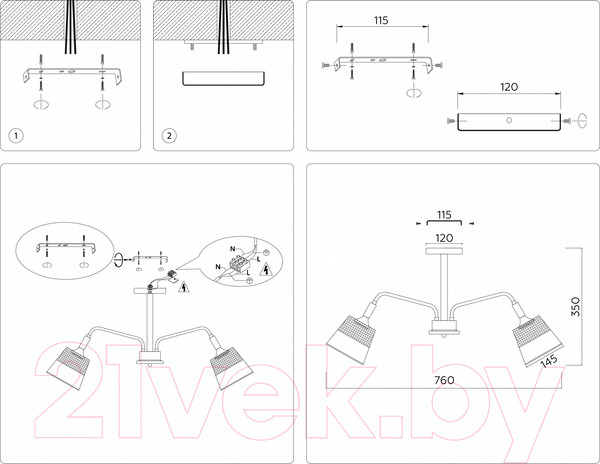 1

2

115

120

N
L
N
L

115
120
350
145
760

21vek.by