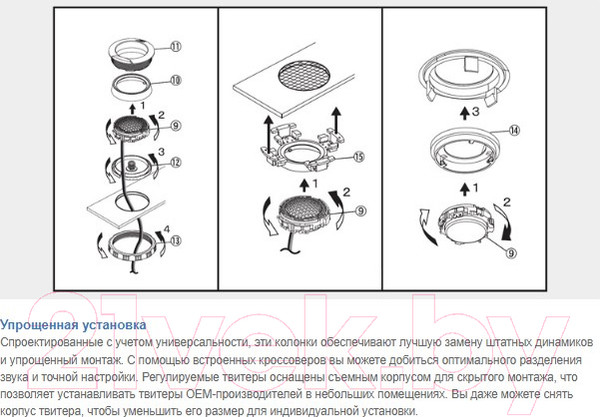 11
10
1
2
9
3
12
4
13

15
1
2
9

3
14
1
2
9

21vek.by

Упрощенная установка
Спроектированные с учетом универсальности, эти колонки обеспечивают лучшую замену штатных динамиков и упрощенный монтаж. С помощью встроенных кроссоверов вы можете добиться оптимального разделения звука и точной настройки. Регулируемые твитеры оснащены съемным корпусом для скрытого монтажа, что позволяет устанавливать твитеры OEM-производителей в небольших помещениях. Вы даже можете снять корпус твитера, чтобы уменьшить его размер для индивидуальной установки.