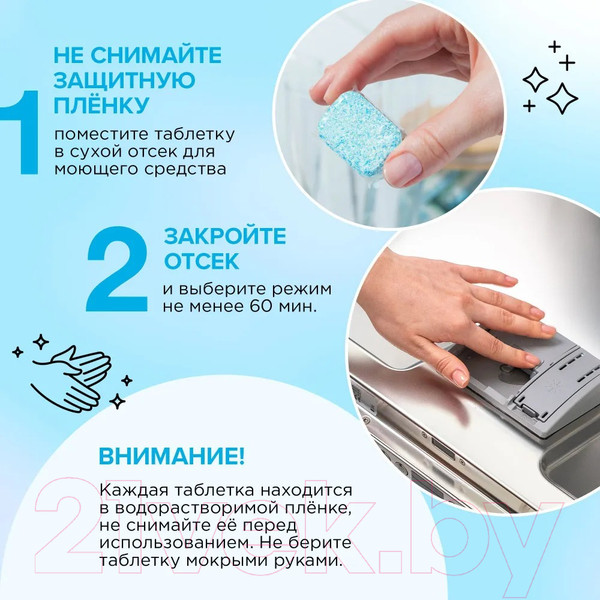 1

НЕ СНИМАЙТЕ ЗАЩИТНУЮ ПЛЁНКУ

поместите таблетку в сухой отсек для моющего средства

2

ЗАКРОЙТЕ ОТСЕК

и выберите режим не менее 60 мин.

ВНИМАНИЕ!

Каждая таблетка находится в водорастворимой плёнке, не снимайте её перед использованием. Не берите таблетку мокрыми руками.

21vek.by