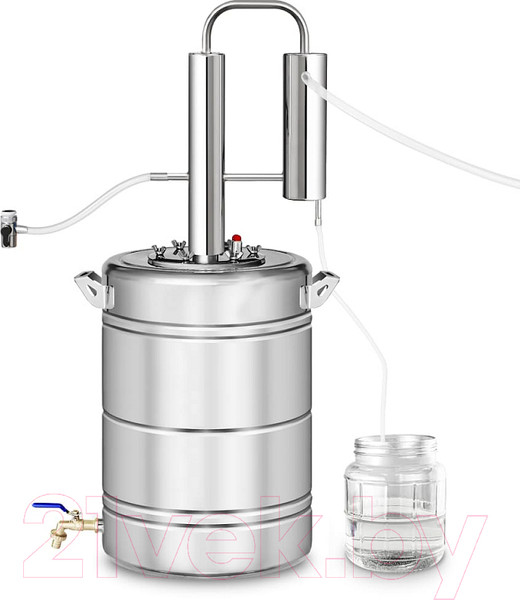 21vek.by